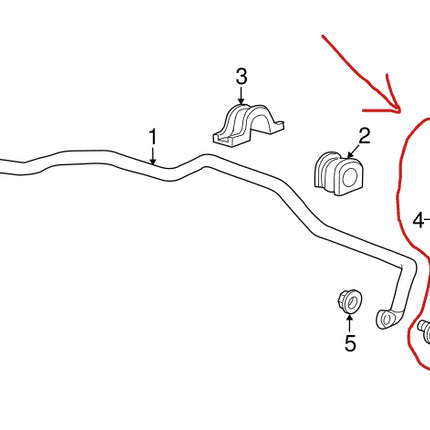 3
1
2
4
5