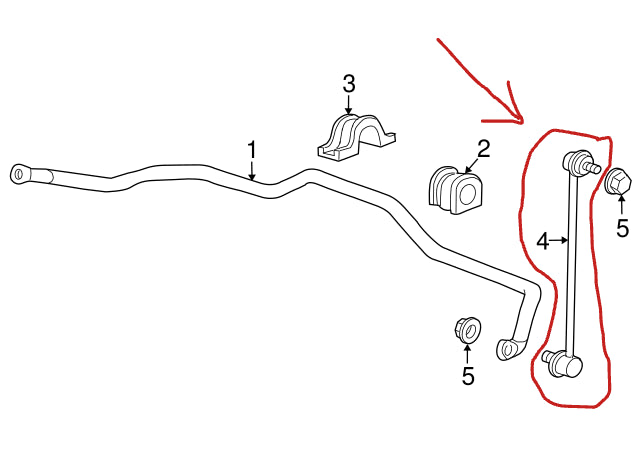 3
1
2
4
5
5