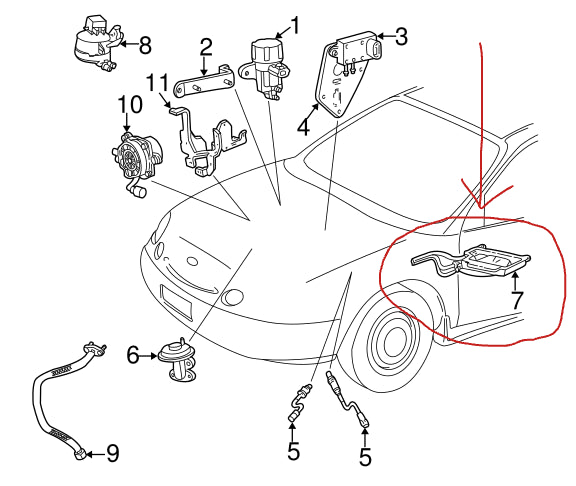 8
2
1
3
11
10
4
7
6
5
5
9