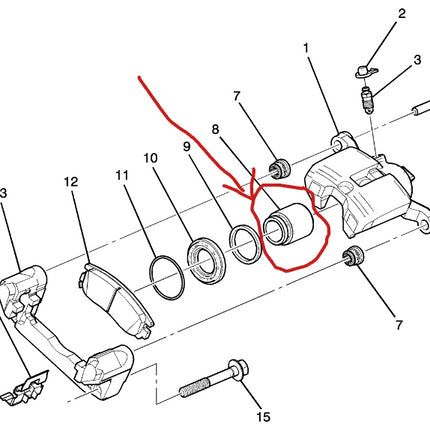 2
1
3
7
8
9
10
11
12
3
7
15