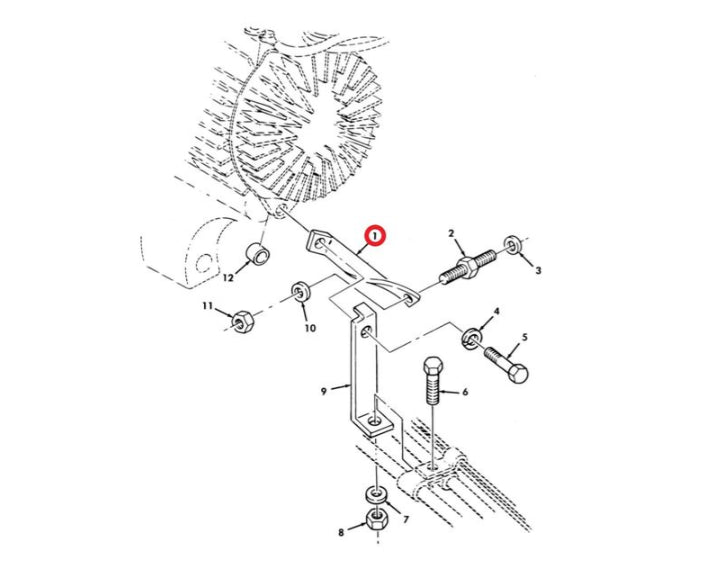 1
2
3
12
11
10
4
5
9
6
7
8