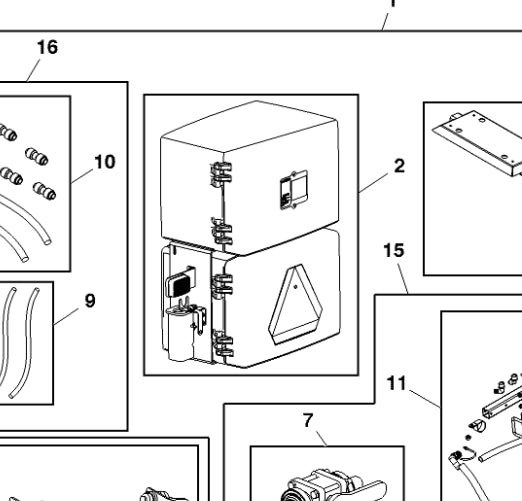 1

16

10

2

15

9

11

7