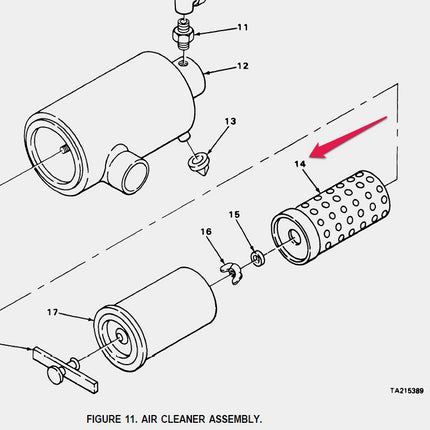 11
12
13
14
15
16
17
TA215389
FIGURE 11. AIR CLEANER ASSEMBLY.