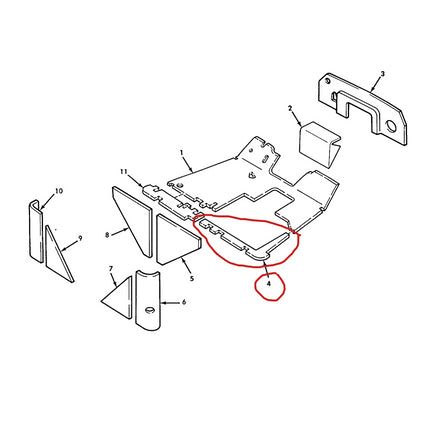 3
2
1
11
10
9
8
5
4
7
6