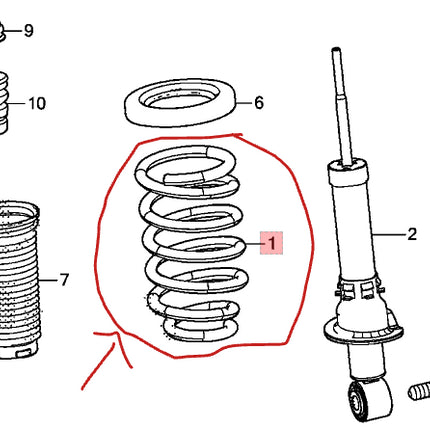 9
10
6
1
2
7