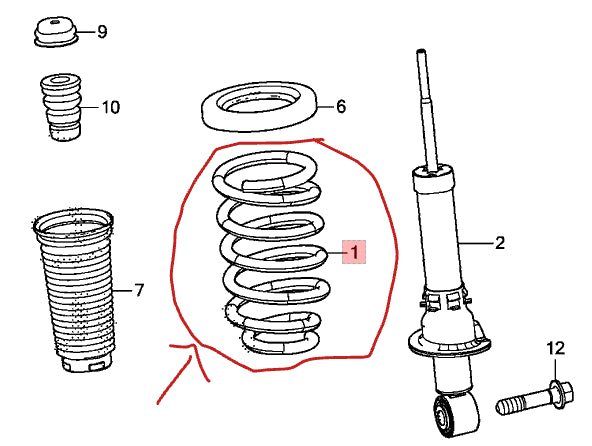 9
10
6
1
2
7
12