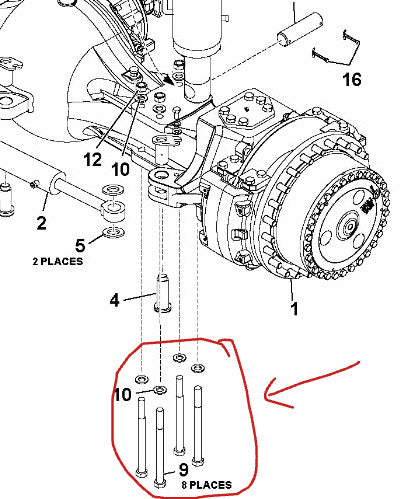 16

12
10

2

5
2 PLACES

4

1

10

9
8 PLACES