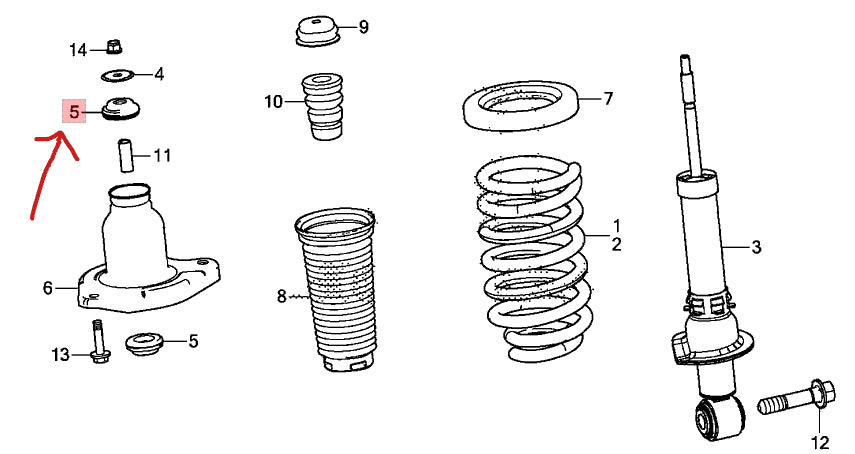 14
4
5
11
6
13
5
9
10
8
7
1
2
3
12