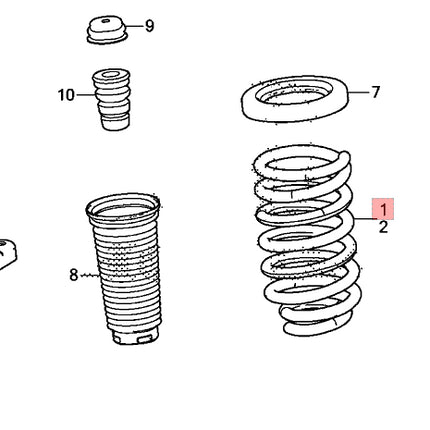 9
10
7
1
2
8