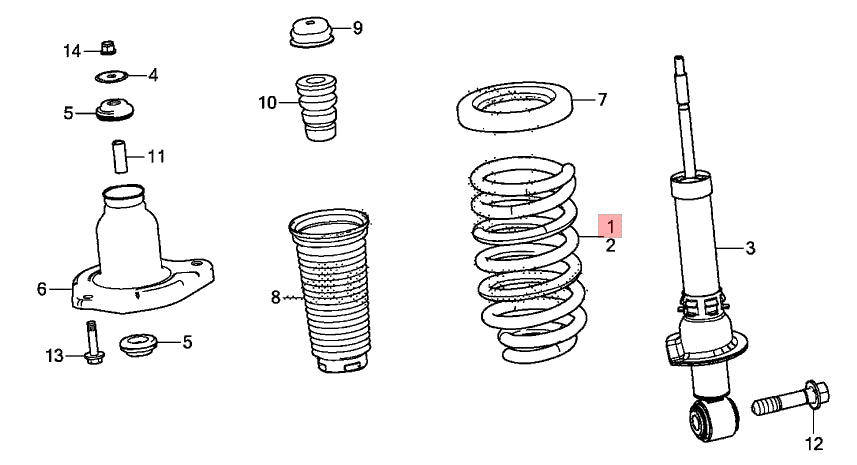 14
4
5
11
6
13
5
9
10
8
7
1
2
3
12