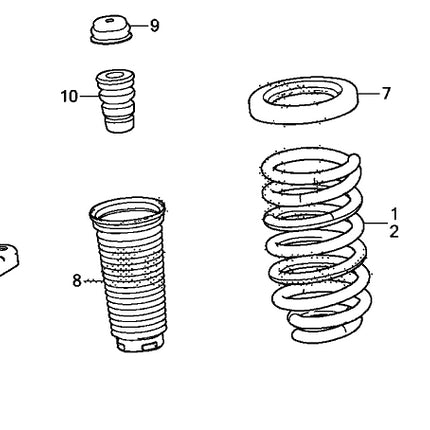 9
10
7
1
2
8